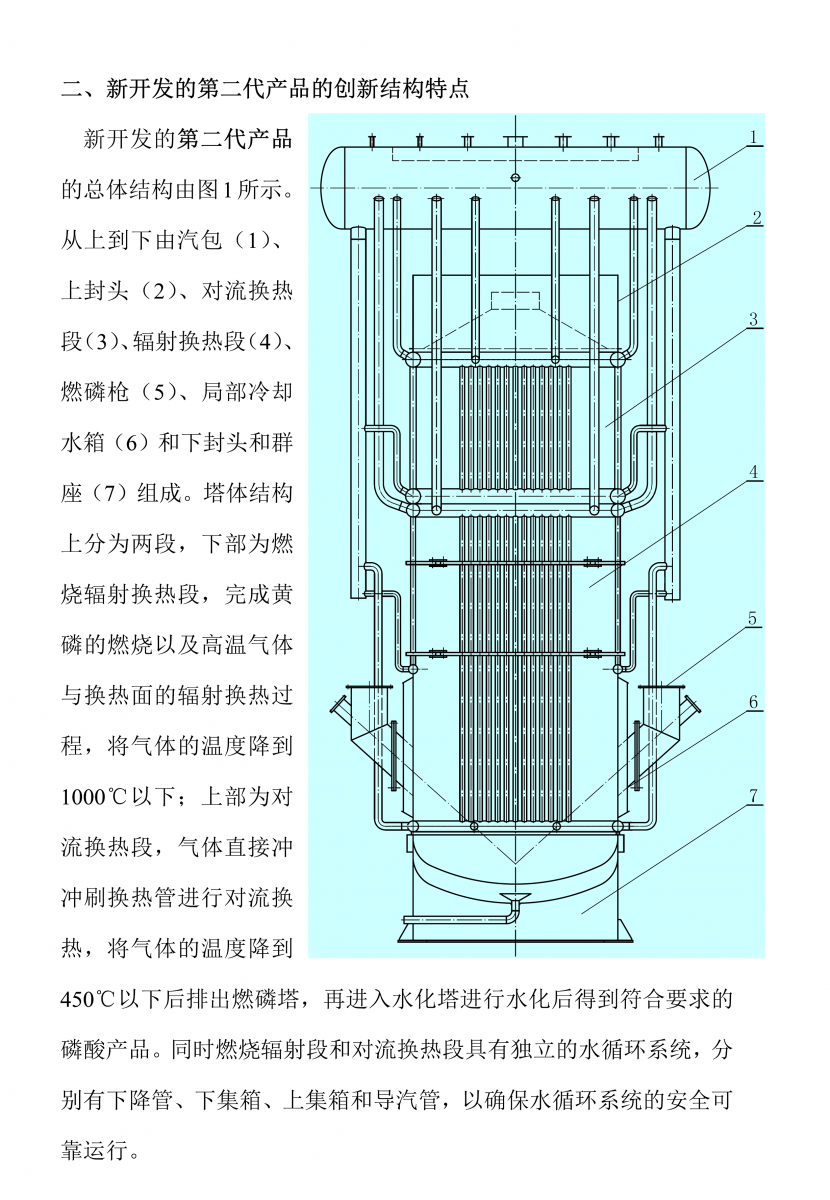 二、新开发的第二代产品的创新结构特点

新开发的第二代产品的总体结构由图1所示。从上到下由汽包（1）、上封头（2）、对流换热段（3）、辐射换热段（4）、燃磷枪（5）、局部冷却水箱（6）和下封头和群座（7）组成。塔体结构上分为两段，下部为燃烧辐射换热段，完成黄磷的燃烧以及高温气体与换热面的辐射换热过程，将气体的温度降到1000℃以下；上部为对流换热段，气体直接冲冲刷换热管进行对流换热，将气体的温度降到450℃以下后排出燃磷塔，再进入水化塔进行水化后得到符合要求的磷酸产品。同时燃烧辐射段和对流换热段具有独立的水循环系统，分别有下降管、下集箱、上集箱和导汽管，以确保水循环系统的安全可靠运行。

1
2
3
4
5
6
7